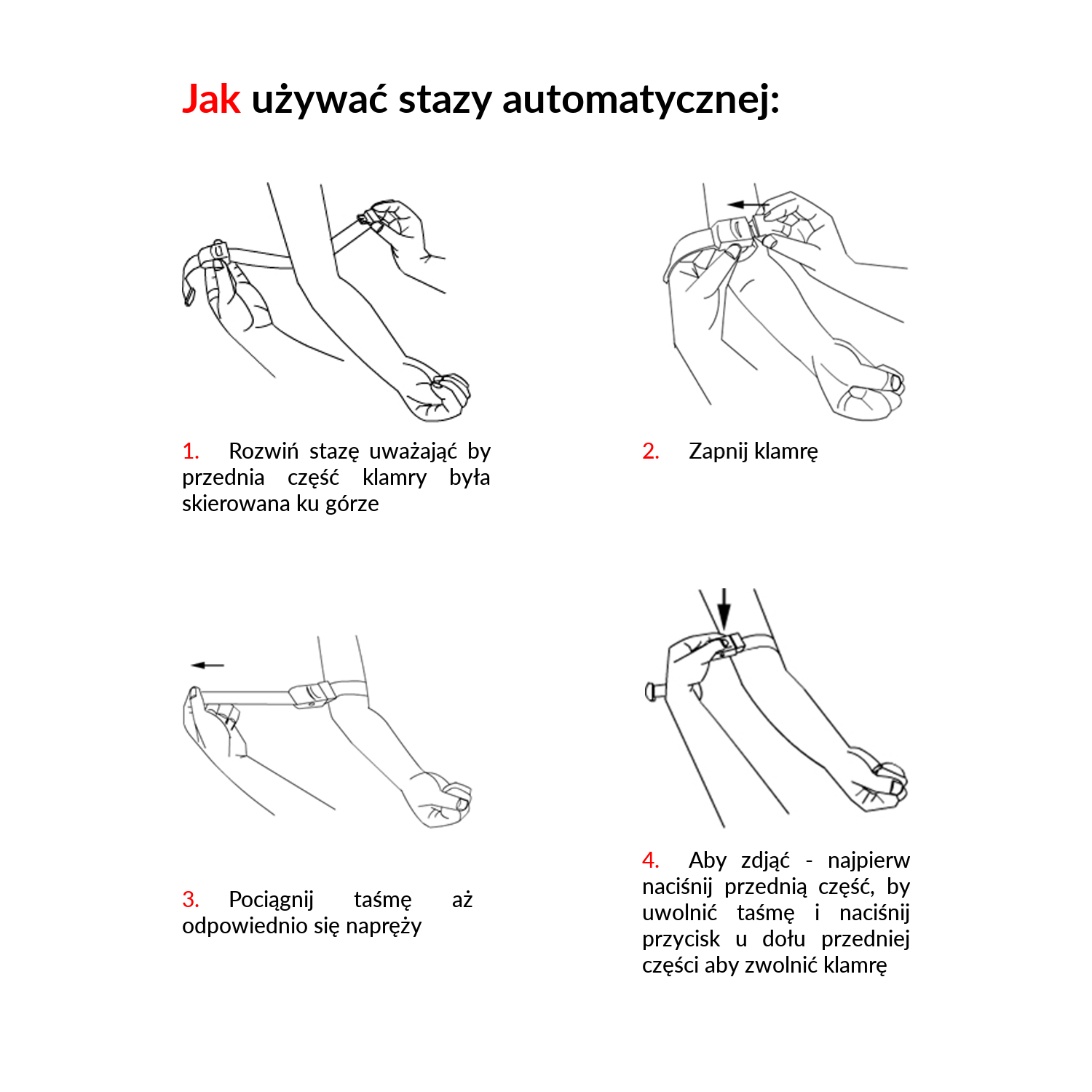 Jak używać stazy automatycznej:

1. Rozwiń stazę uważając by przednia część klamry była skierowana ku górze

2. Zapnij klamrę

3. Pociągnij taśmę aż odpowiednio się napręży

4. Aby zdjąć - najpierw naciśnij przednią część, by uwolnić taśmę i naciśnij przycisk u dołu przedniej części aby zwolnić klamrę