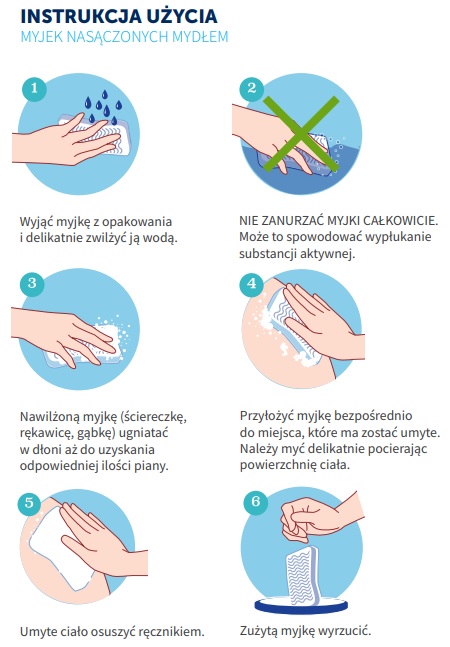 INSTRUKCJA UŻYCIA
MYJEK NASĄCZONYCH MYDŁEM

1

Wyjąć myjkę z opakowania i delikatnie zwilżyć ją wodą.

2

NIE ZANURZAĆ MYJKI CAŁKOWICIE. Może to spowodować wypłukanie substancji aktywnej.

3

Nawilżoną myjkę (ściereczkę, rękawicę, gąbkę) ugniatać w dłoni aż do uzyskania odpowiedniej ilości piany.

4

Przyłożyć myjkę bezpośrednio do miejsca, które ma zostać umyte. Należy myć delikatnie pocierając powierzchnię ciała.

5

Umyte ciało osuszyć ręcznikiem.

6

Zużytą myjkę wyrzucić.